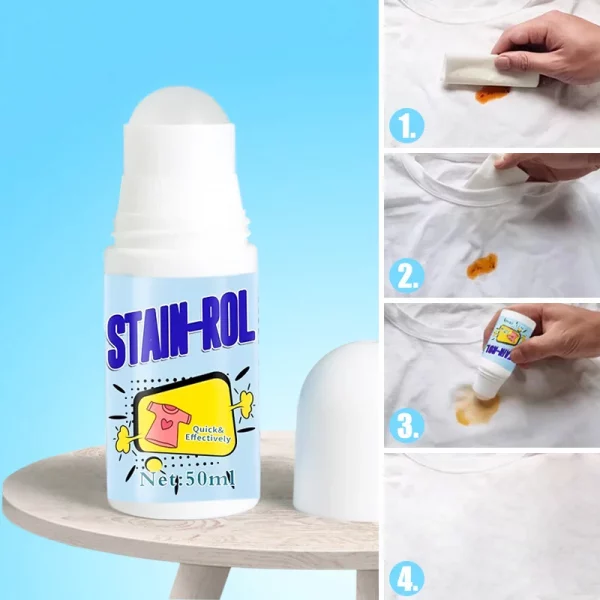 STAIN-ROL

Quick& Effectively

Net:50ml

1.

2.

3.

4.